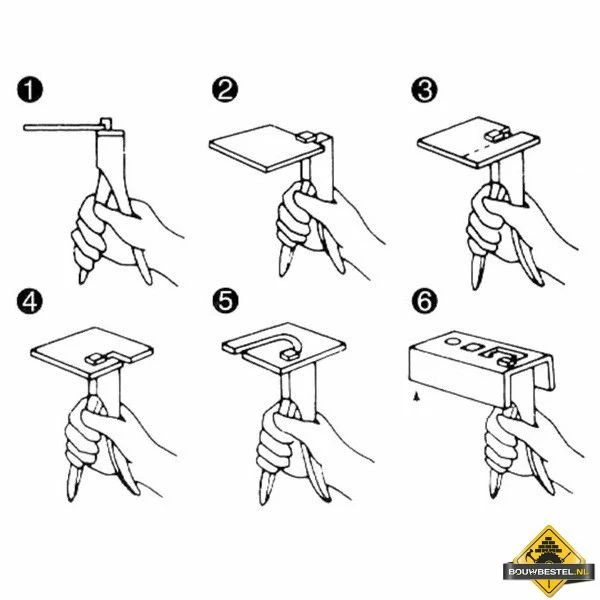 1
2
3
4
5
6
BOUWBESTEL.NL