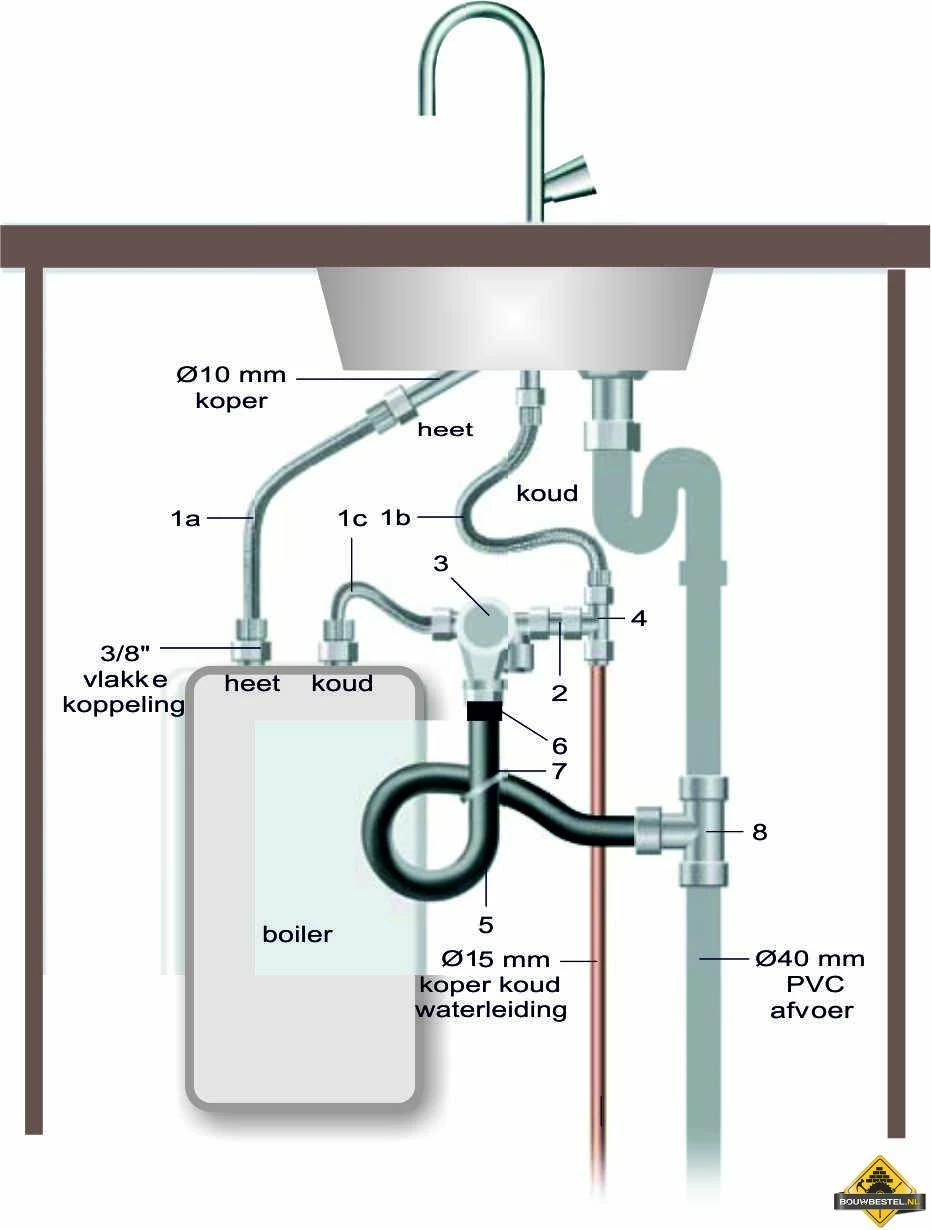 Ø10 mm
koper

heet

koud

1a

1c

1b

3

4

2

3/8"
vlakke
koppeling

heet

koud

6

7

8

5

boiler

Ø15 mm
koper koud
waterleiding

Ø40 mm
PVC
afvoer

BOUWBESTEL.NL